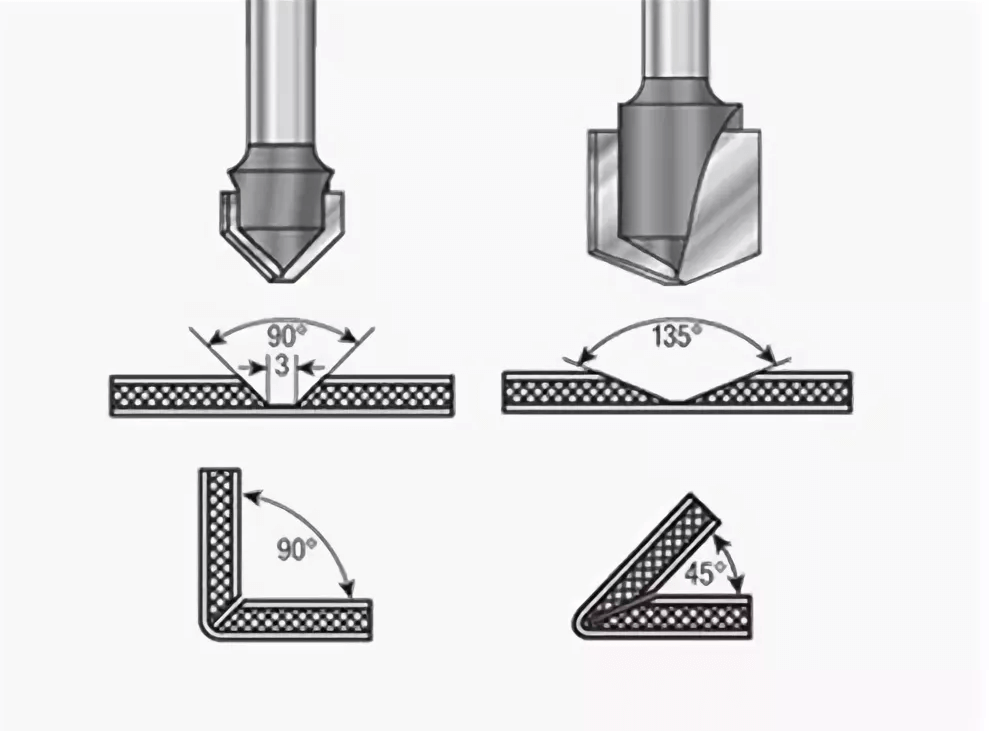 90°
3
135°
90°
45°